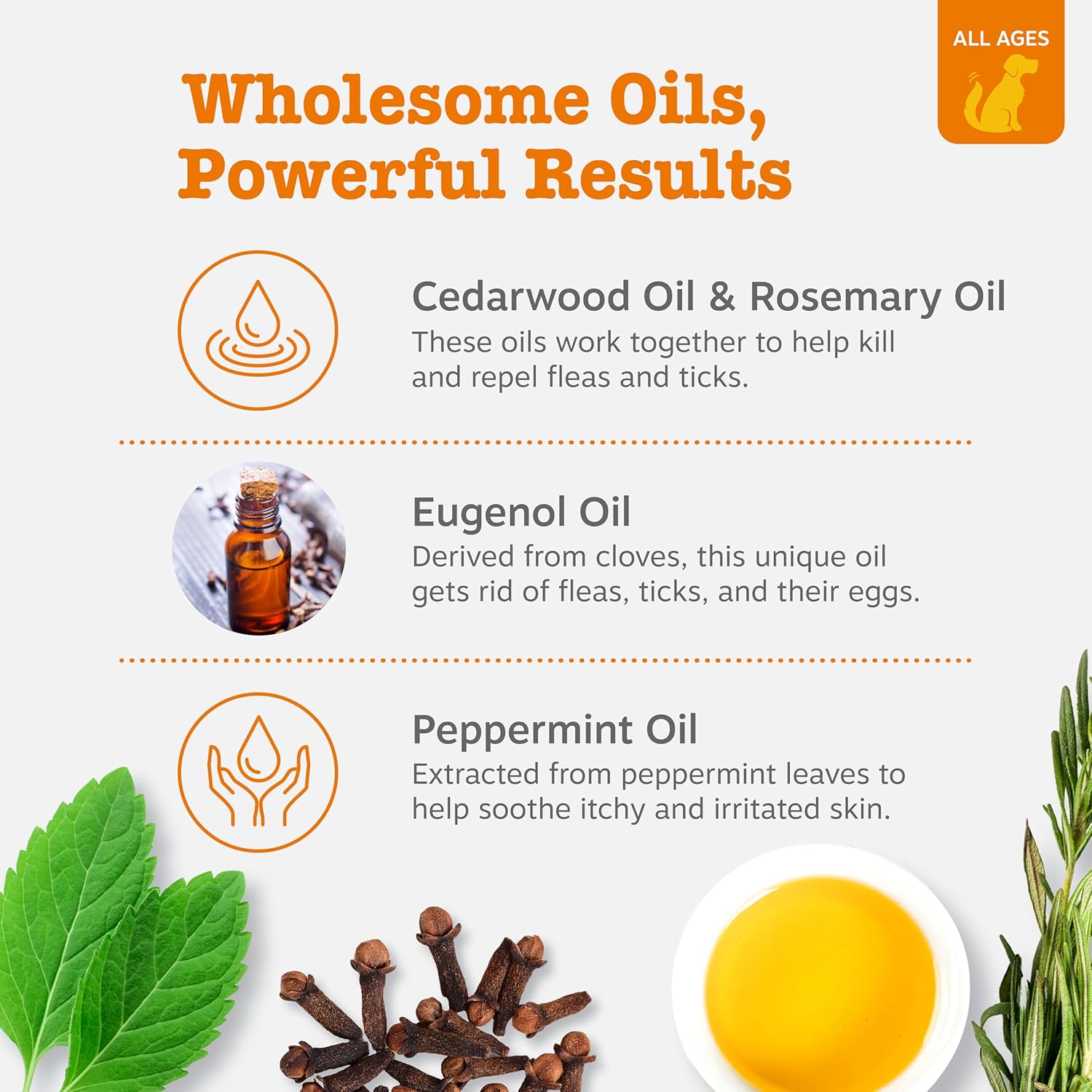 ALL AGES

Wholesome Oils, Powerful Results

Cedarwood Oil & Rosemary Oil
These oils work together to help kill and repel fleas and ticks.

Eugenol Oil
Derived from cloves, this unique oil gets rid of fleas, ticks, and their eggs.

Peppermint Oil
Extracted from peppermint leaves to help soothe itchy and irritated skin.